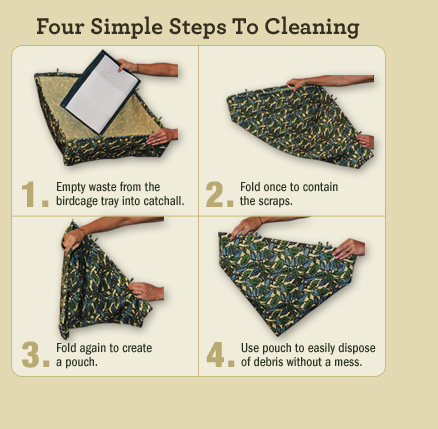 Four Simple Steps To Cleaning

1. Empty waste from the birdcage tray into catchall.

2. Fold once to contain the scraps.

3. Fold again to create a pouch.

4. Use pouch to easily dispose of debris without a mess.